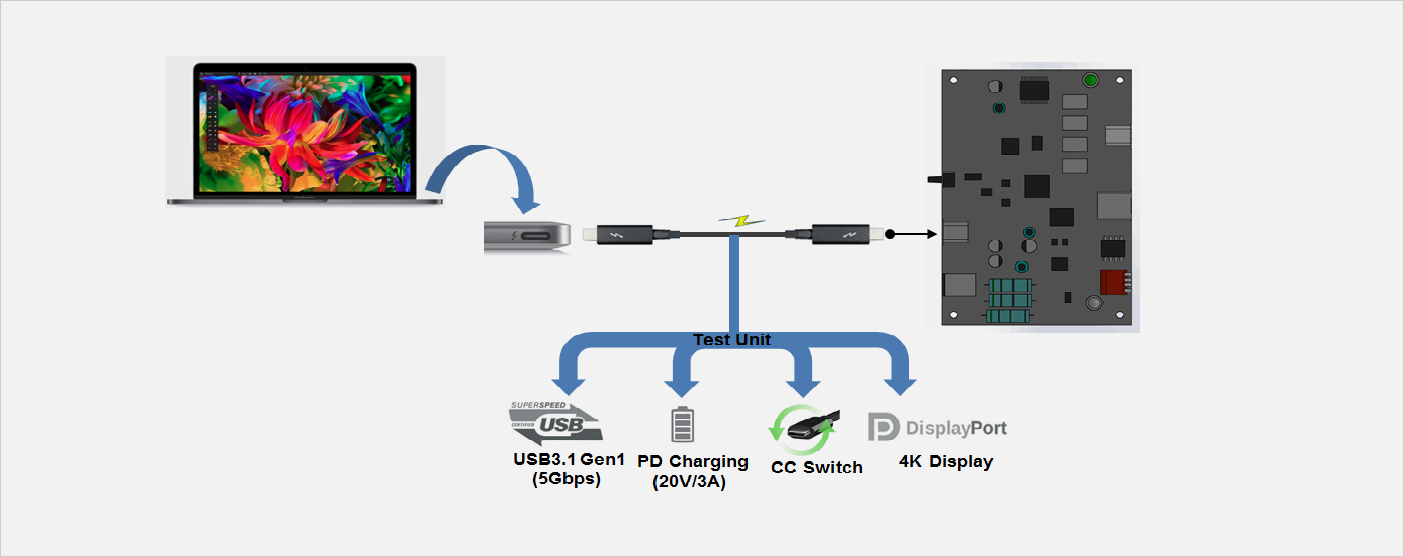 Test Unit

SUPERSPEED
CERTIFIED USB

USB3.1 Gen1
(5Gbps)

PD Charging
(20V/3A)

CC Switch

DisplayPort

4K Display